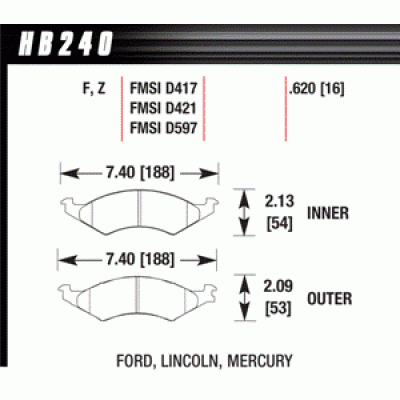 HB240

F, Z

FMSI D417
FMSI D421
FMSI D597

.620 [16]

7.40 [188]

2.13 [54]

INNER

7.40 [188]

2.09 [53]

OUTER

FORD, LINCOLN, MERCURY