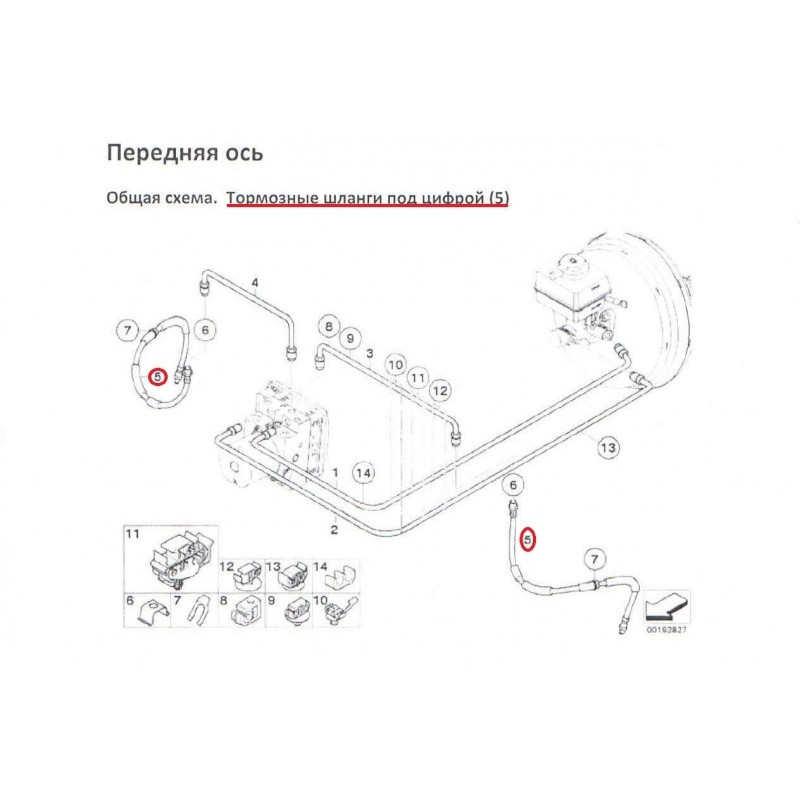 Передняя ось

Общая схема. Тормозные шланги под цифрой (5)

4
7
6
5
8
9
3
10
11
12
13
1
14
2
6
5
7

11
12
13
14
6
7
8
9
10

00192827